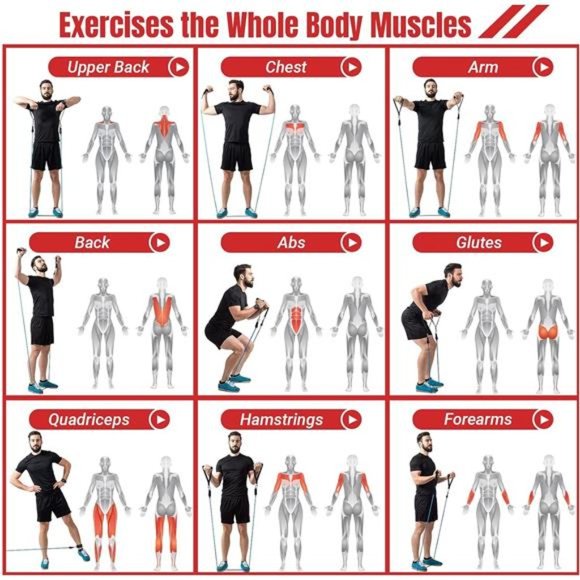 Exercises the Whole Body Muscles

Upper Back

Chest

Arm

Back

Abs

Glutes

Quadriceps

Hamstrings

Forearms